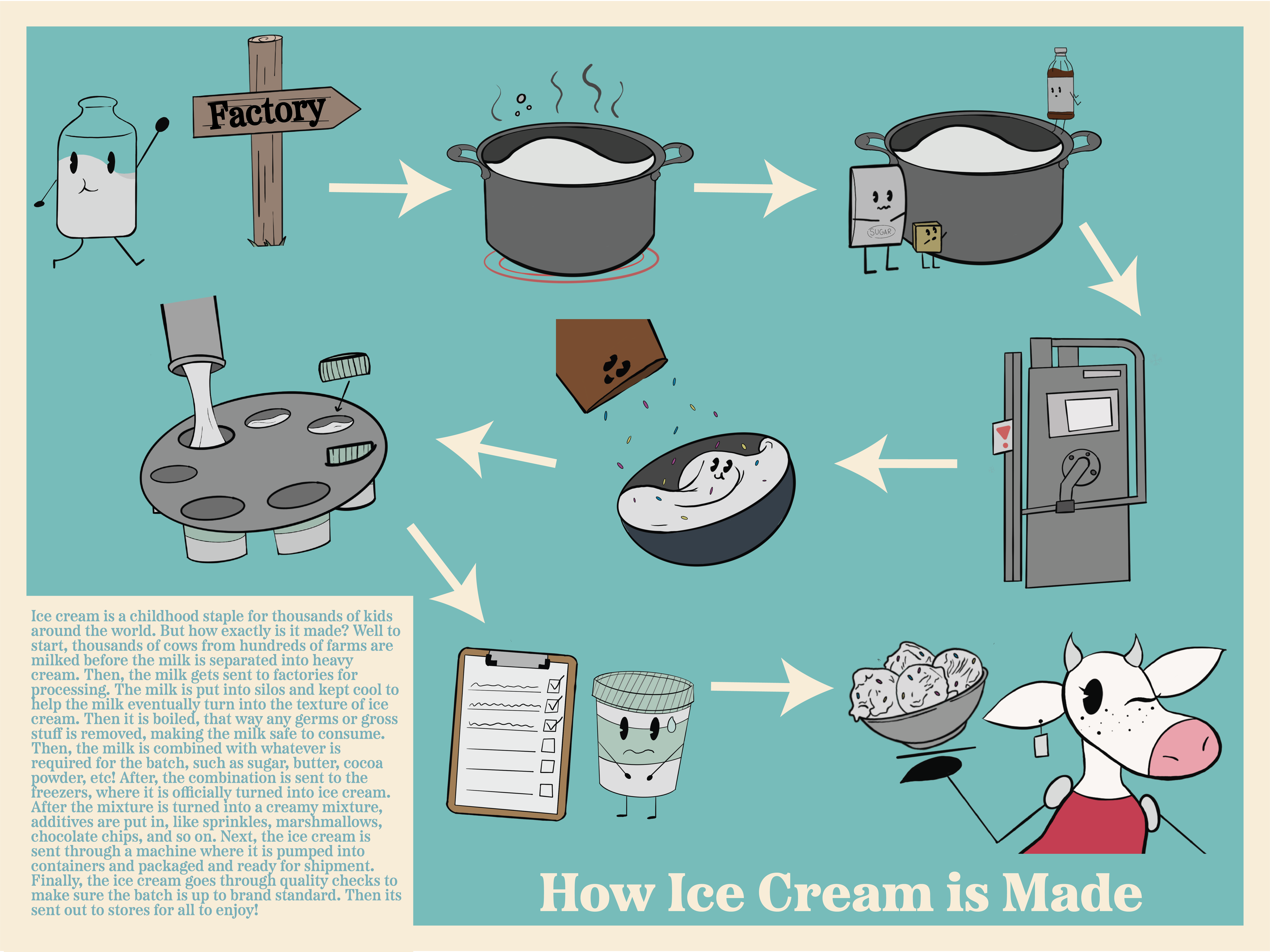 Factory

SUGAR

Ice cream is a childhood staple for thousands of kids around the world. But how exactly is it made? Well to start, thousands of cows from hundreds of farms are milked before the milk is separated into heavy cream. Then, the milk gets sent to factories for processing. The milk is put into silos and kept cool to help the milk eventually turn into the texture of ice cream. Then it is boiled, that way any germs or gross stuff is removed, making the milk safe to consume. Then, the milk is combined with whatever is required for the batch, such as sugar, butter, cocoa powder, etc! After, the combination is sent to the freezers, where it is officially turned into ice cream. After the mixture is turned into a creamy mixture, additives are put in, like sprinkles, marshmallows, chocolate chips, and so on. Next, the ice cream is sent through a machine where it is pumped into containers and packaged and ready for shipment. Finally, the ice cream goes through quality checks to make sure the batch is up to brand standard. Then its sent out to stores for all to enjoy!

How Ice Cream is Made